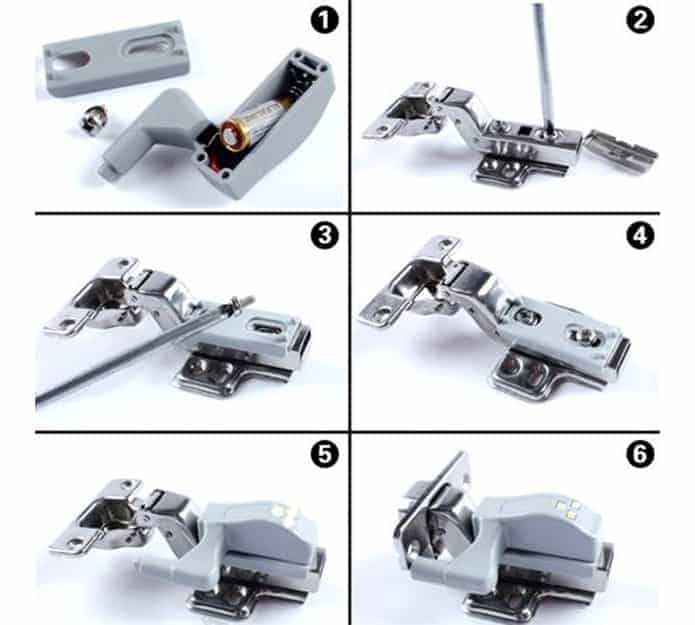 1

2

3

4

5

6