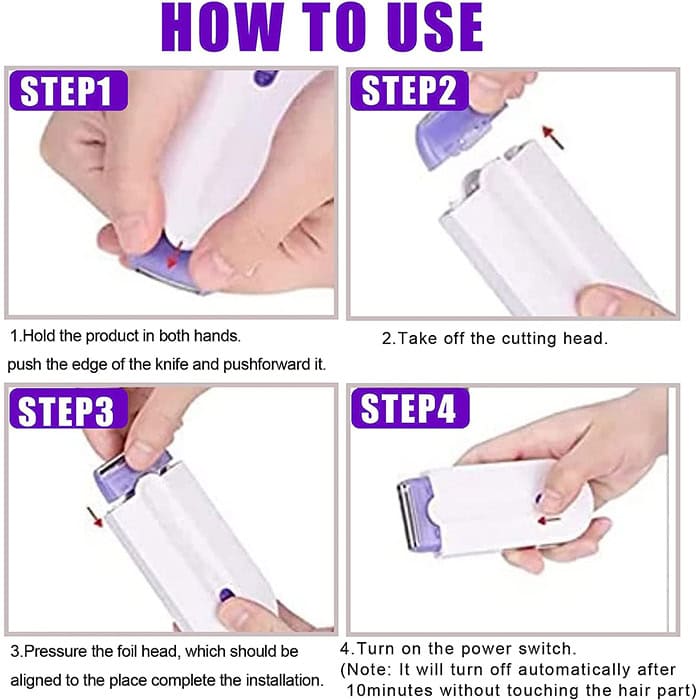 HOW TO USE

STEP1

1.Hold the product in both hands.
push the edge of the knife and pushforward it.

STEP2

2.Take off the cutting head.

STEP3

3.Pressure the foil head, which should be aligned to the place complete the installation.

STEP4

4.Turn on the power switch.
(Note: It will turn off automatically after 10minutes without touching the hair part)